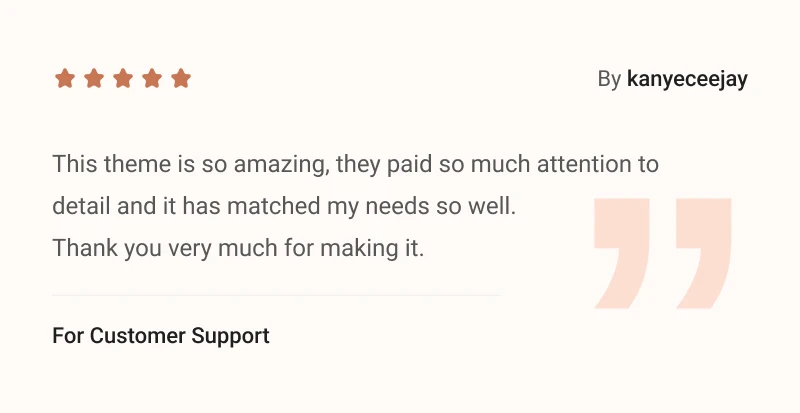 By kanyeceejay

This theme is so amazing, they paid so much attention to detail and it has matched my needs so well.
Thank you very much for making it.

For Customer Support